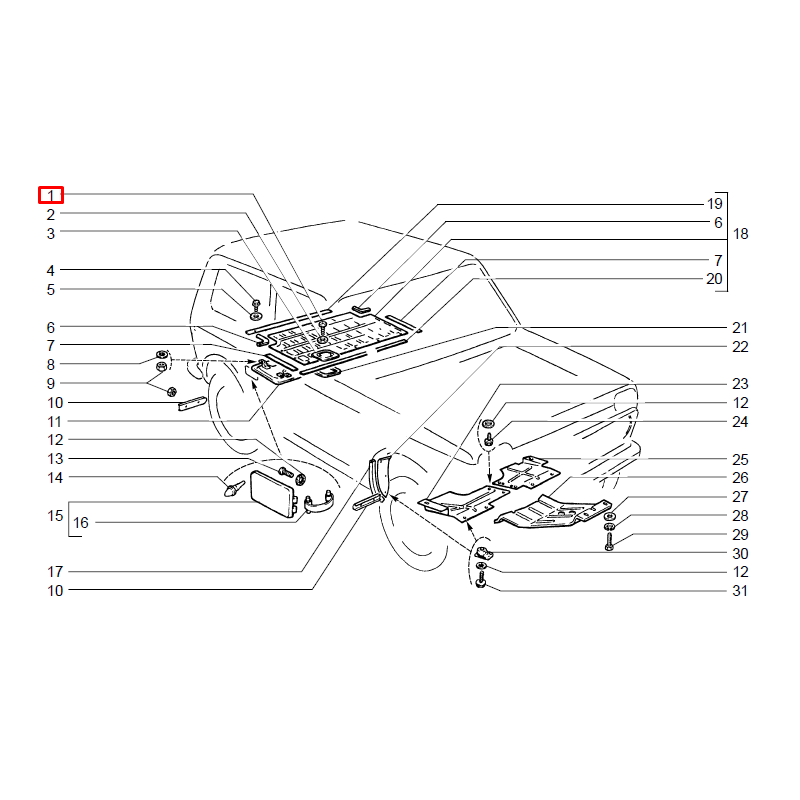 1
2
3
4
5
6
7
8
9
10
11
12
13
14
15
16
17
10

19
6
18
7
20
21
22
23
12
24
25
26
27
28
29
30
12
31