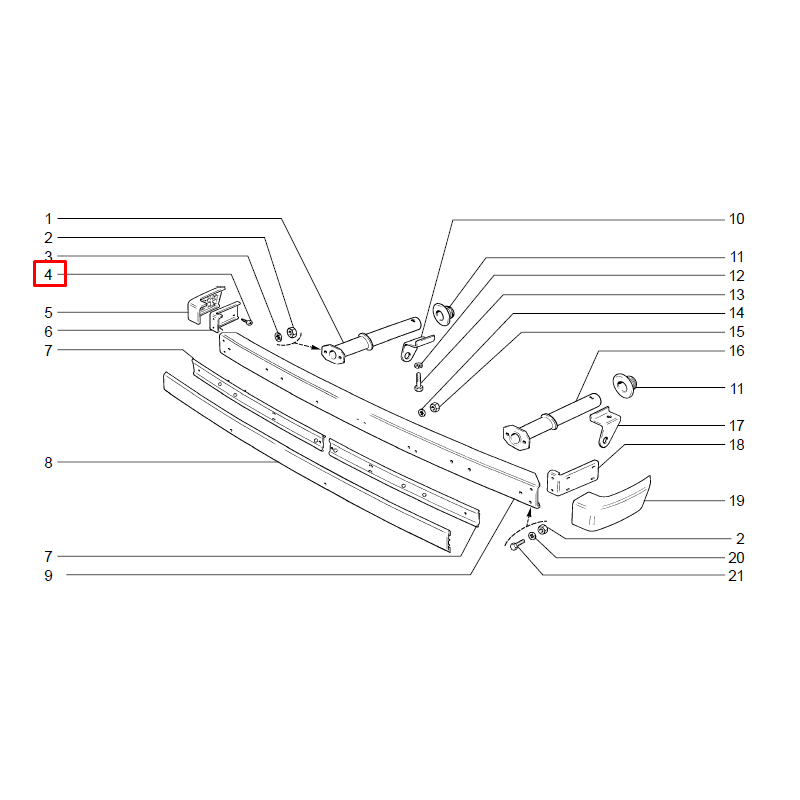 1
2
3
4
5
6
7
8
7
9
10
11
12
13
14
15
16
11
17
18
19
2
20
21