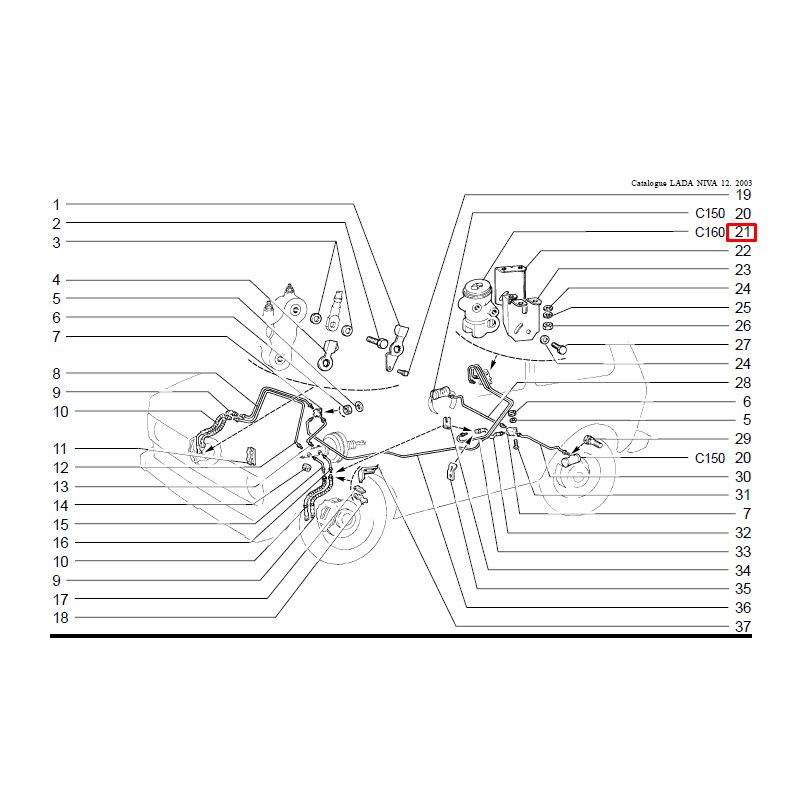 Catalogue LADA NIVA 12. 2003

1
2
3
4
5
6
7
8
9
10
11
12
13
14
15
16
10
9
17
18

19
C150 20
C160 21
22
23
24
25
26
27
24
28
6
5
29
C150 20
30
31
7
32
33
34
35
36
37