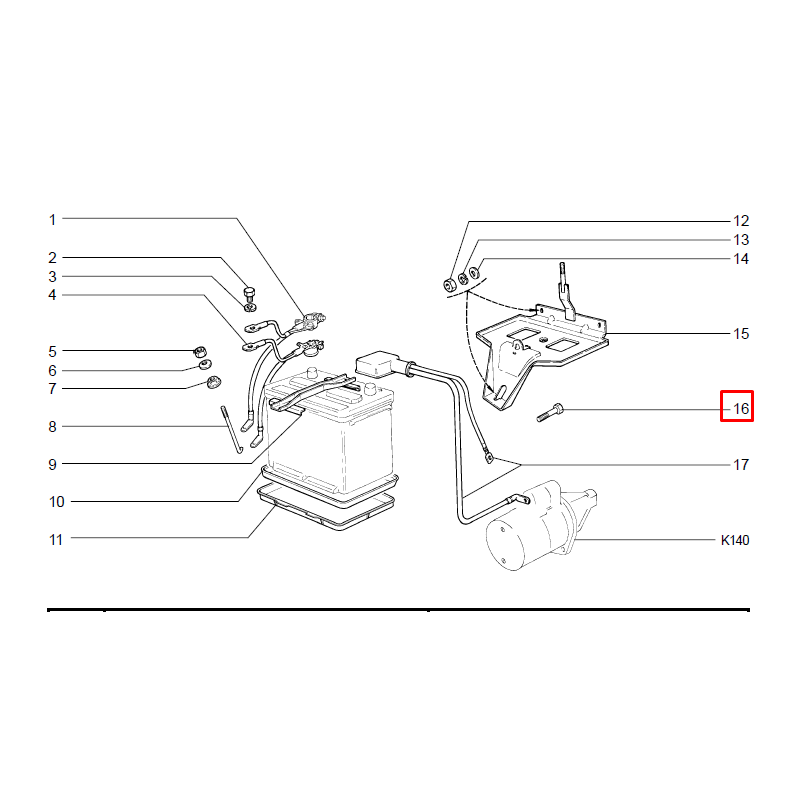 1
2
3
4
5
6
7
8
9
10
11
12
13
14
15
16
17
K140