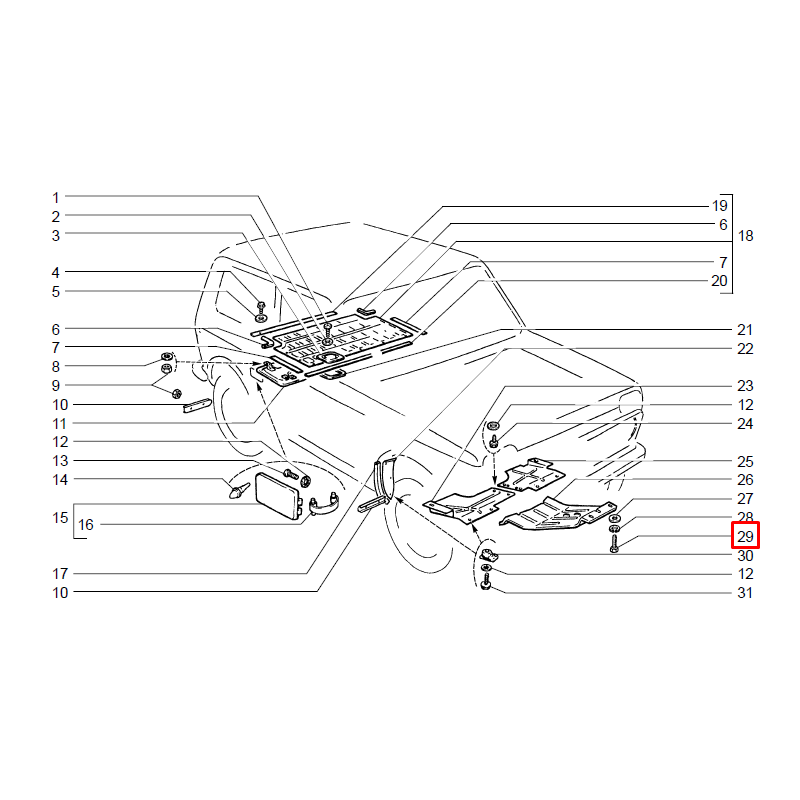 1
2
3
4
5
6
7
8
9
10
11
12
13
14
15
16
17
10

19
6
18
7
20
21
22
23
12
24
25
26
27
28
29
30
12
31