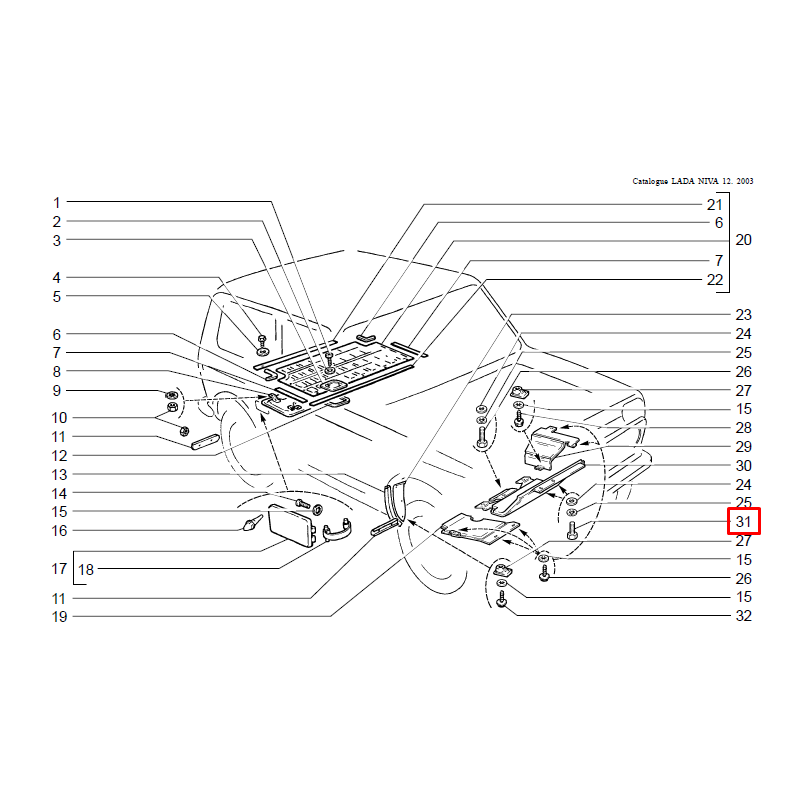 Catalogue LADA NIVA 12. 2003

1
2
3
4
5
6
7
8
9
10
11
12
13
14
15
16
17
18
11
19

21
6
20
7
22
23
24
25
26
27
15
28
29
30
24
25
31
27
15
26
15
32