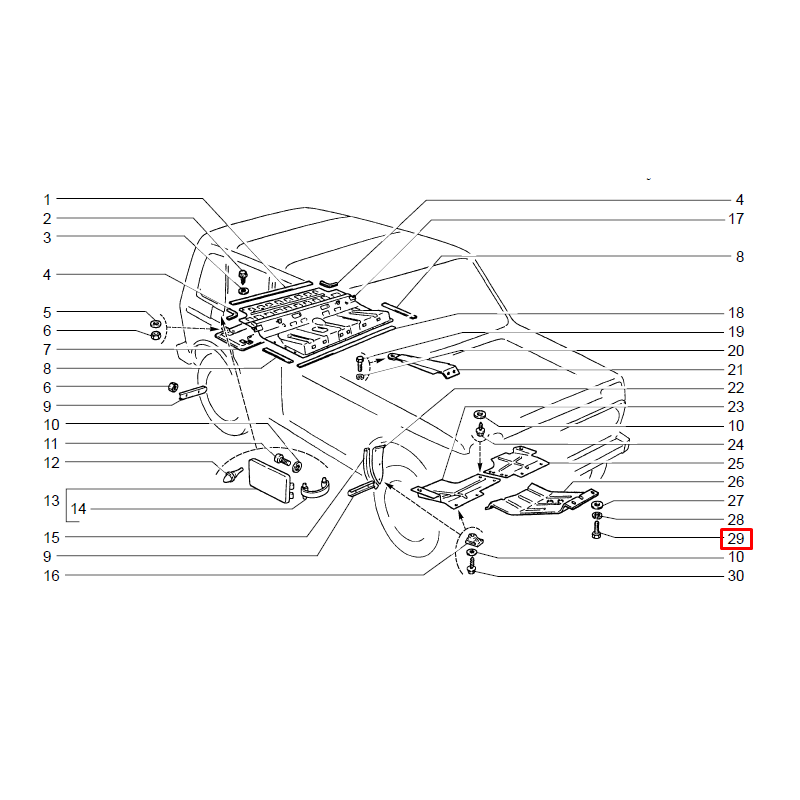 1
2
3
4
5
6
7
8
6
9
10
11
12
13
14
15
9
16

4
17
8
18
19
20
21
22
23
10
24
25
26
27
28
29
10
30