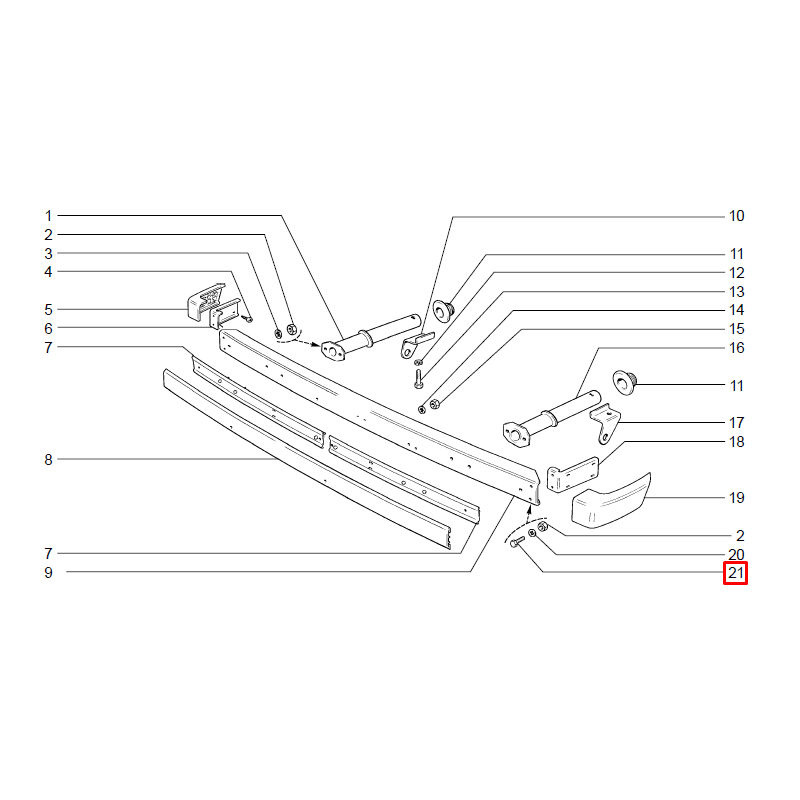 1
2
3
4
5
6
7
8
7
9
10
11
12
13
14
15
16
11
17
18
19
2
20
21