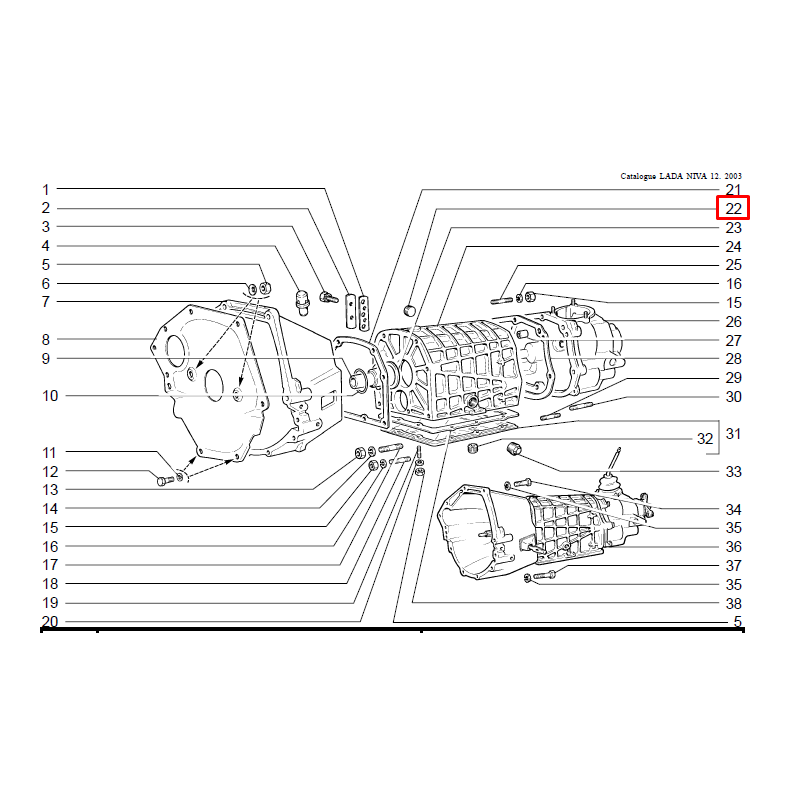 Catalogue LADA NIVA 12. 2003

1
2
3
4
5
6
7
8
9
10
11
12
13
14
15
16
17
18
19
20

21
22
23
24
25
16
15
26
27
28
29
30
32
31
33
34
35
36
37
35
38
5