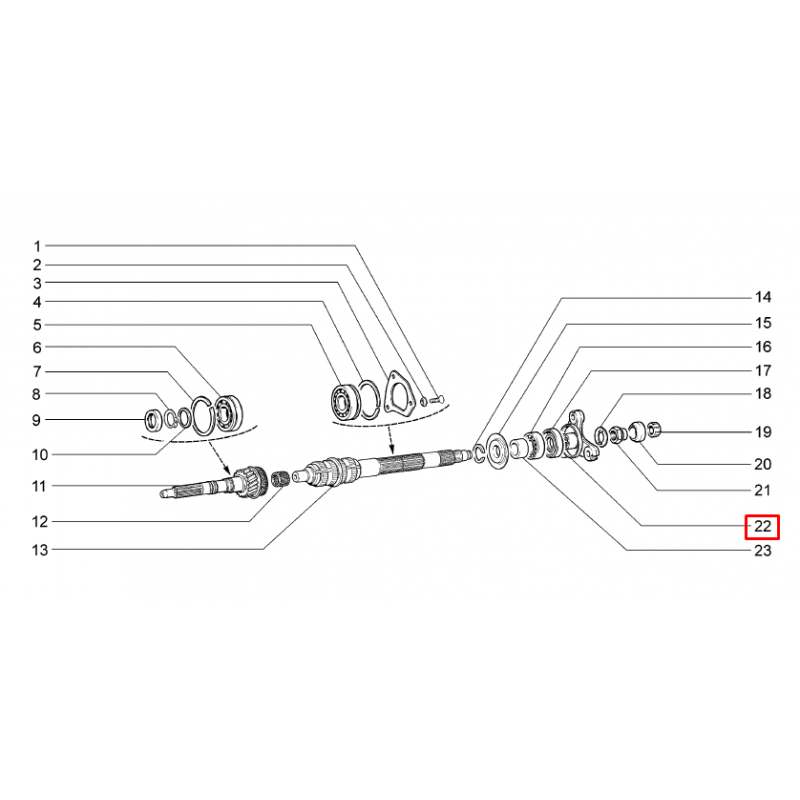 1
2
3
4
5
6
7
8
9
10
11
12
13

14
15
16
17
18
19
20
21
22
23