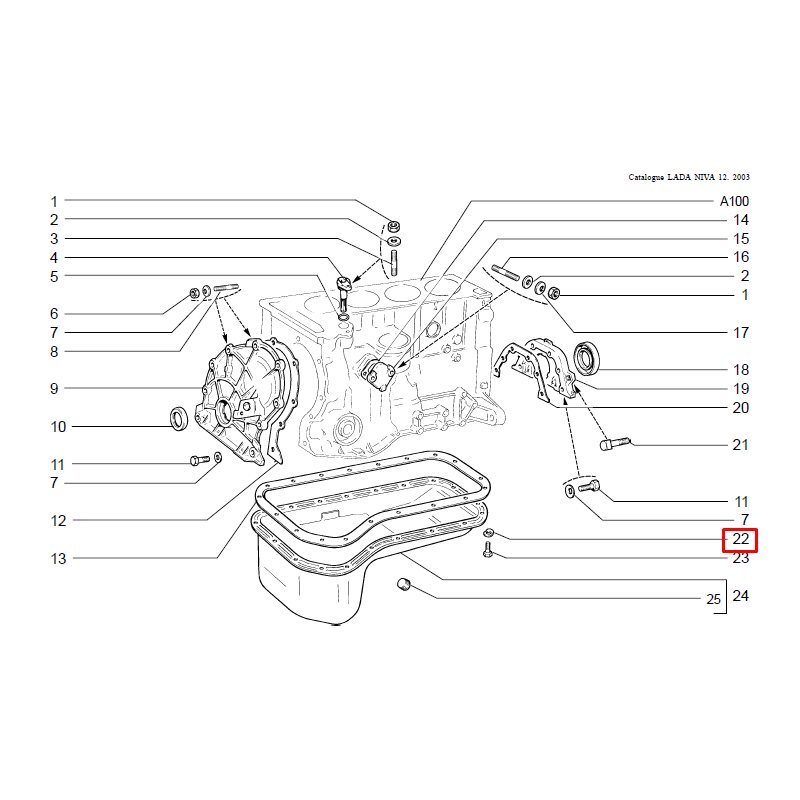 Catalogue LADA NIVA 12. 2003

1
2
3
4
5
6
7
8
9
10
11
7
12
13

A100
14
15
16
2
1
17
18
19
20
21
11
7
22
23
25
24