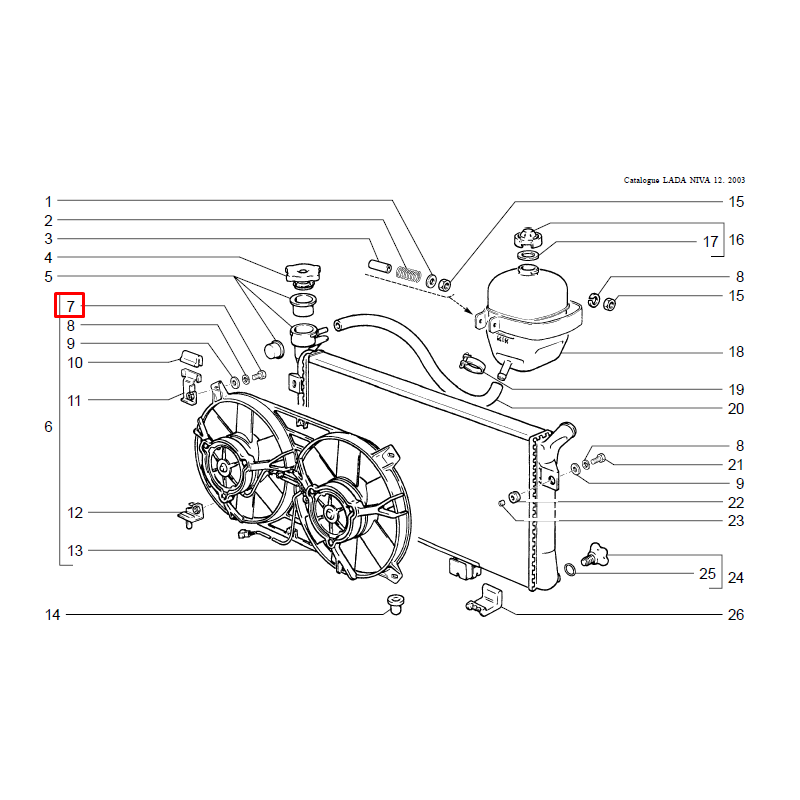 Catalogue LADA NIVA 12. 2003

1
2
3
4
5
7
8
9
10
11
6
12
13
14

15
17
16
8
15
18
19
20
8
21
9
22
23
25
24
26