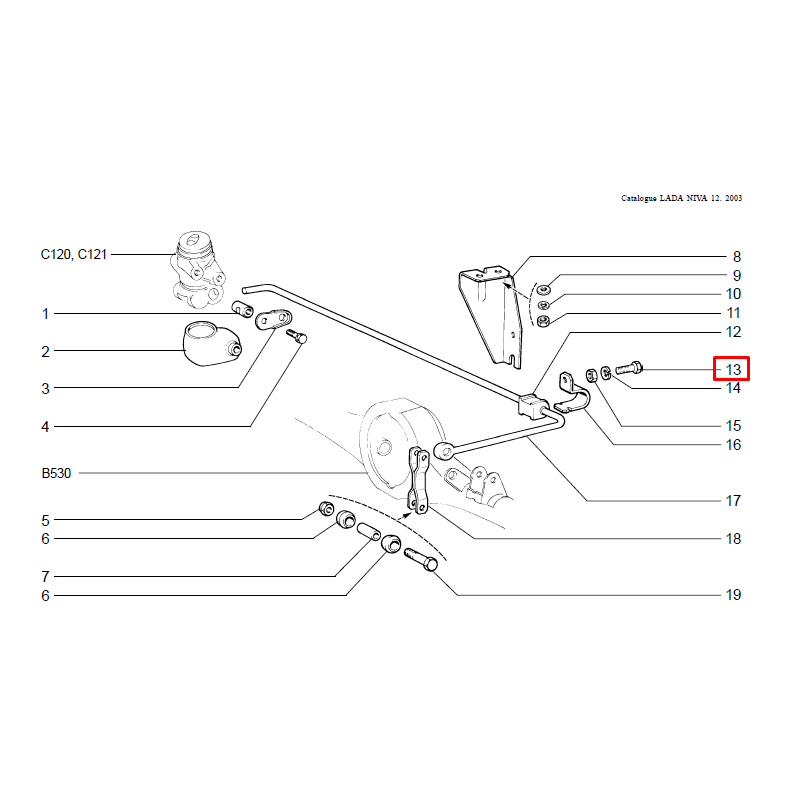 Catalogue LADA NIVA 12. 2003

C120, C121
1
2
3
4
B530
5
6
7
6

8
9
10
11
12
13
14
15
16
17
18
19