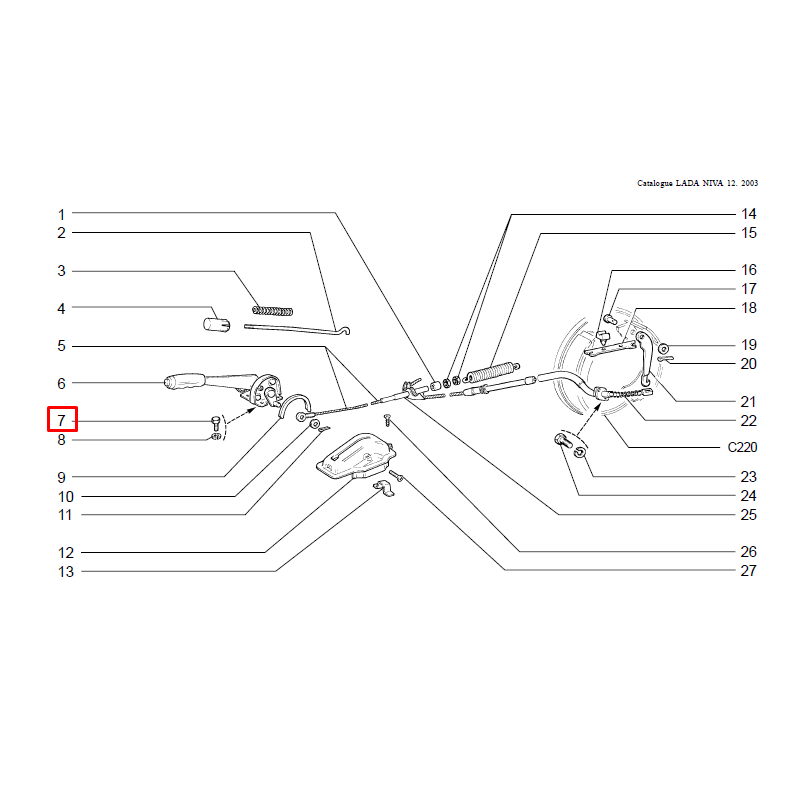 Catalogue LADA NIVA 12. 2003

1
2
3
4
5
6
7
8
9
10
11
12
13

14
15
16
17
18
19
20
21
22
C220
23
24
25
26
27