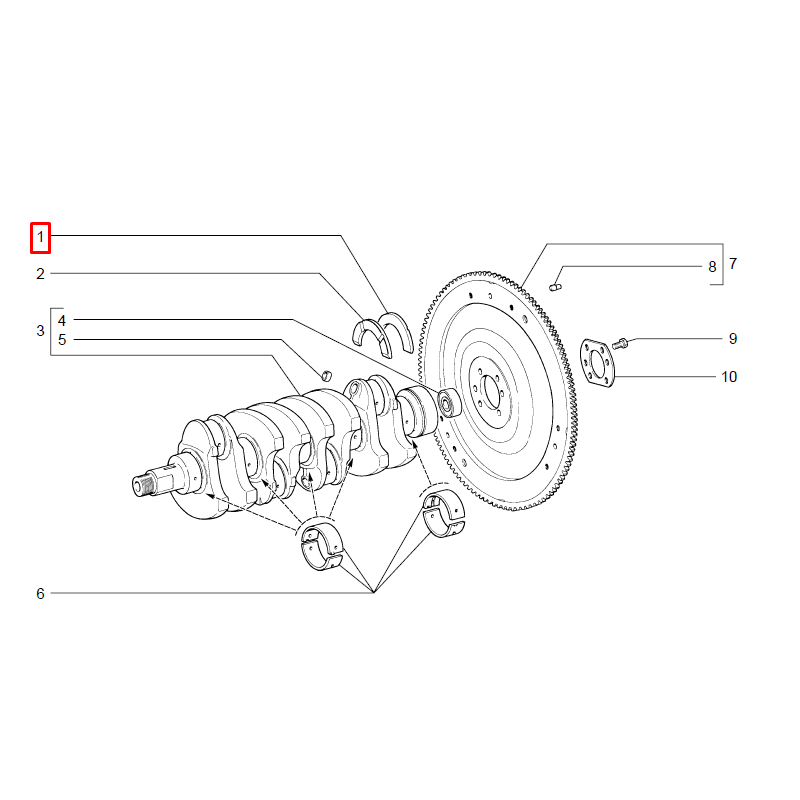 1
2
3
4
5
6
8
7
9
10