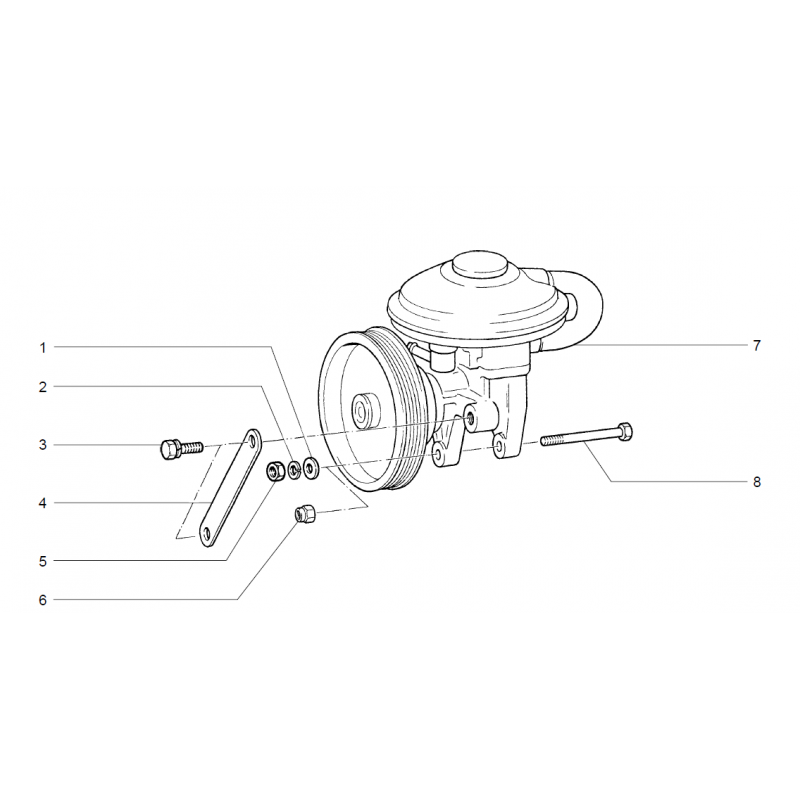 1
2
3
4
5
6
7
8