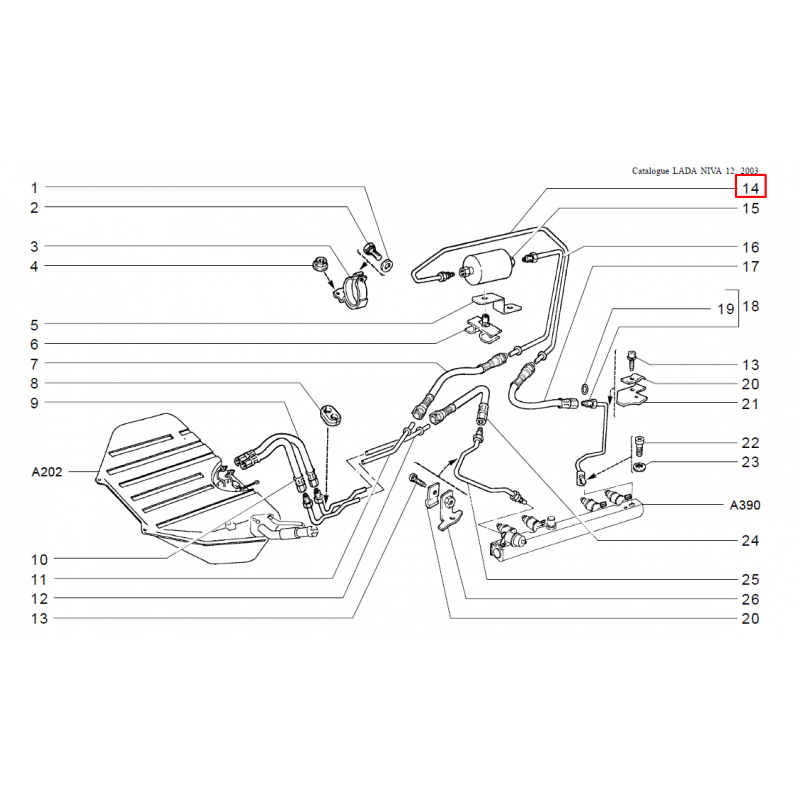 Catalogue LADA NIVA 12. 2003

1
2
3
4
5
6
7
8
9
A202
10
11
12
13

14
15
16
17
19
18
13
20
21
22
23
A390
24
25
26
20