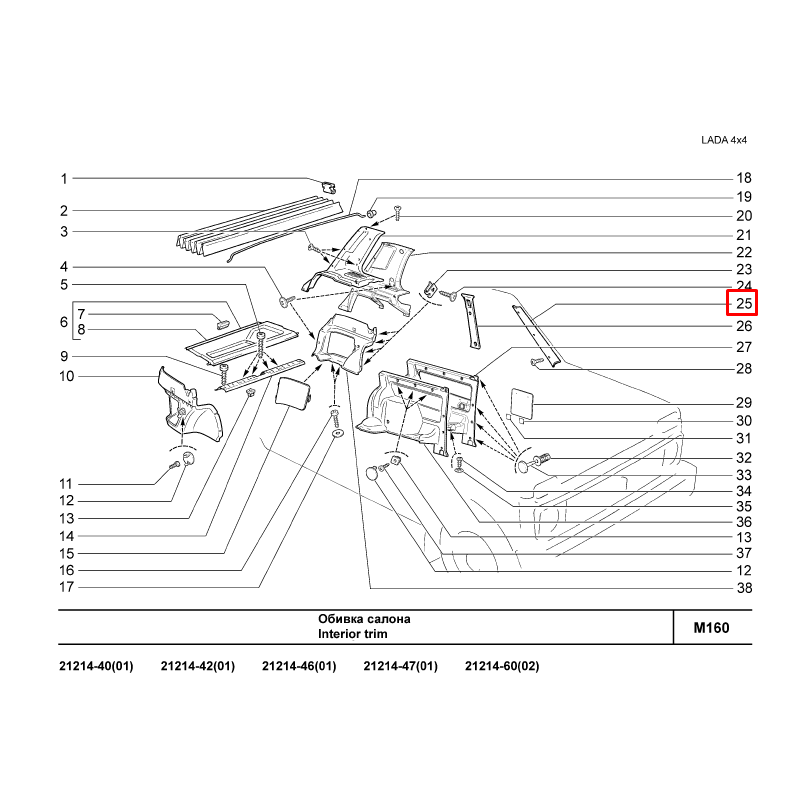 LADA 4x4

1
2
3
4
5
6
7
8
9
10
11
12
13
14
15
16
17

18
19
20
21
22
23
24
25
26
27
28
29
30
31
32
33
34
35
36
13
37
12
38

Обивка салона
Interior trim

M160

21214-40(01) 21214-42(01) 21214-46(01) 21214-47(01) 21214-60(02)