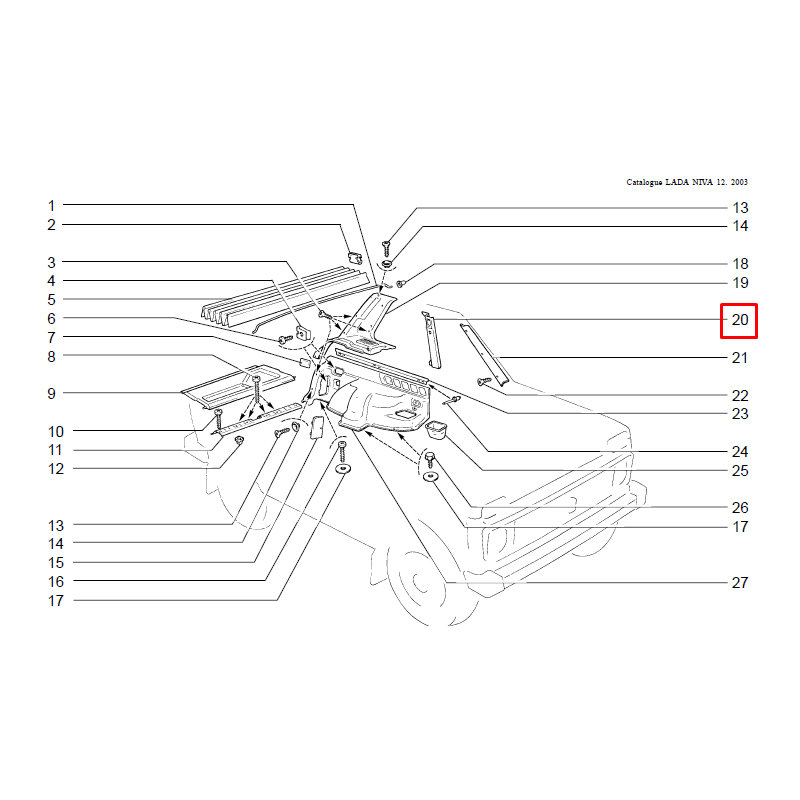 Catalogue LADA NIVA 12. 2003

1
2
3
4
5
6
7
8
9
10
11
12
13
14
15
16
17

13
14
18
19
20
21
22
23
24
25
26
17
27