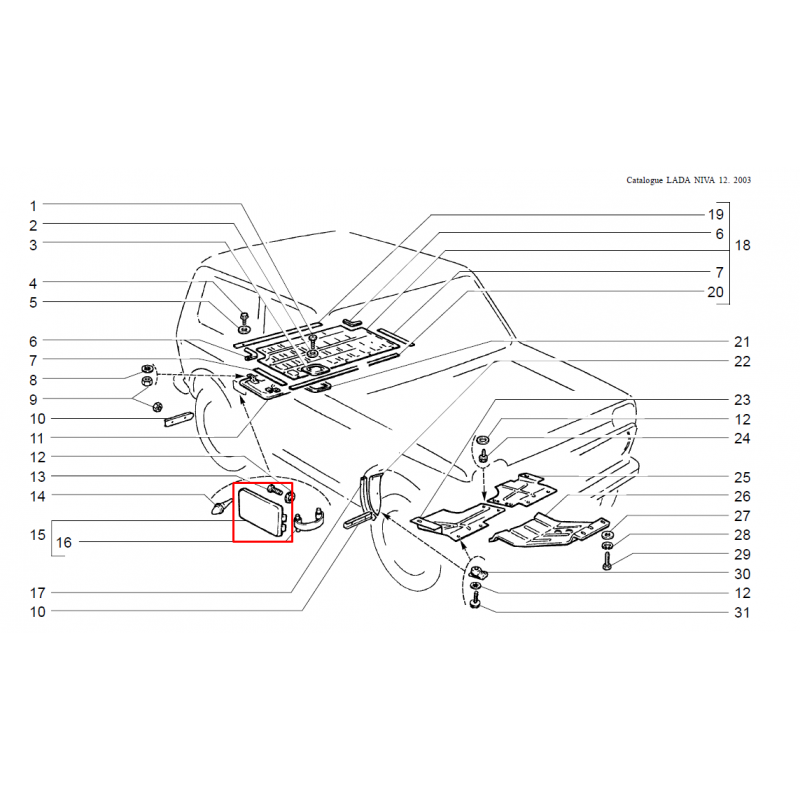 Catalogue LADA NIVA 12. 2003

1
2
3
4
5
6
7
8
9
10
11
12
13
14
15
16
17
10

19
6
18
7
20
21
22
23
12
24
25
26
27
28
29
30
12
31