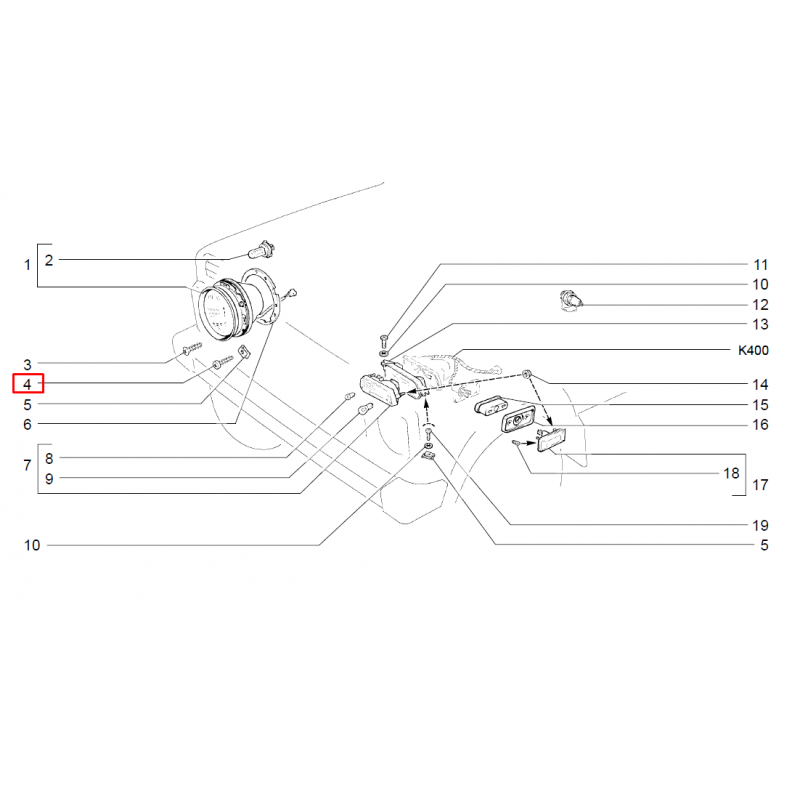 1
2
3
4
5
6
7
8
9
10
11
10
12
13
K400
14
15
16
18
17
19
5