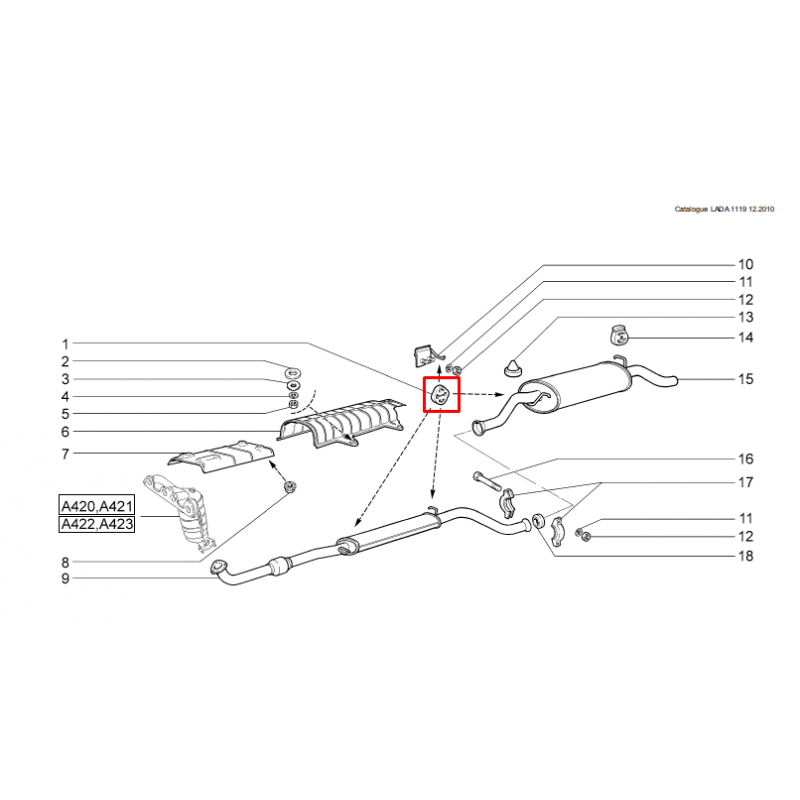 Catalogue LADA 1119 12.2010

1
2
3
4
5
6
7
A420,A421
A422,A423
8
9

10
11
12
13
14
15
16
17
11
12
18