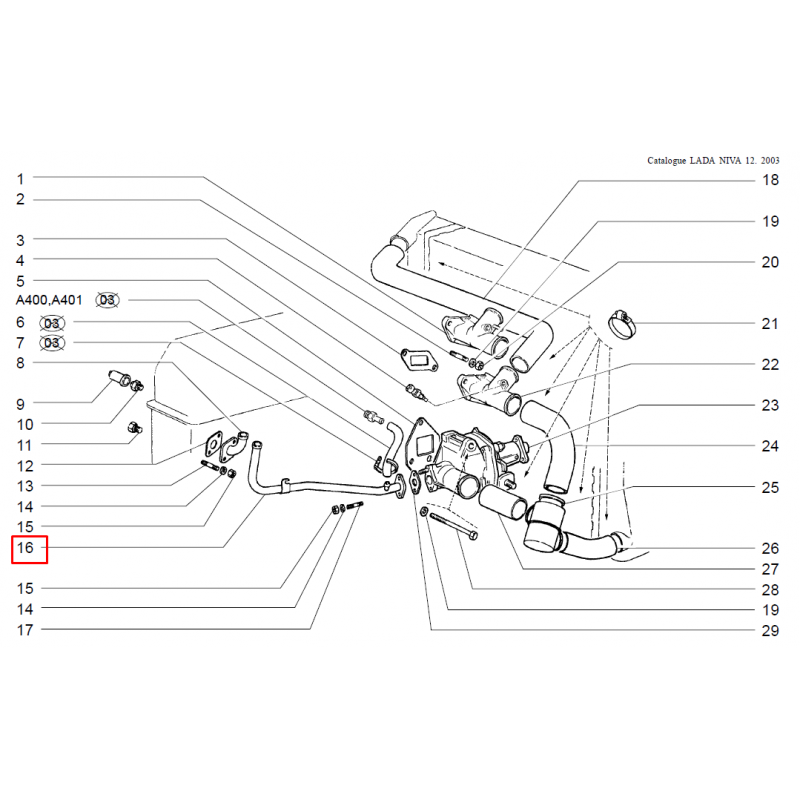 Catalogue LADA NIVA 12. 2003

1
2
3
4
5
A400,A401 03
6 03
7 03
8
9
10
11
12
13
14
15
16
15
14
17

18
19
20
21
22
23
24
25
26
27
28
19
29