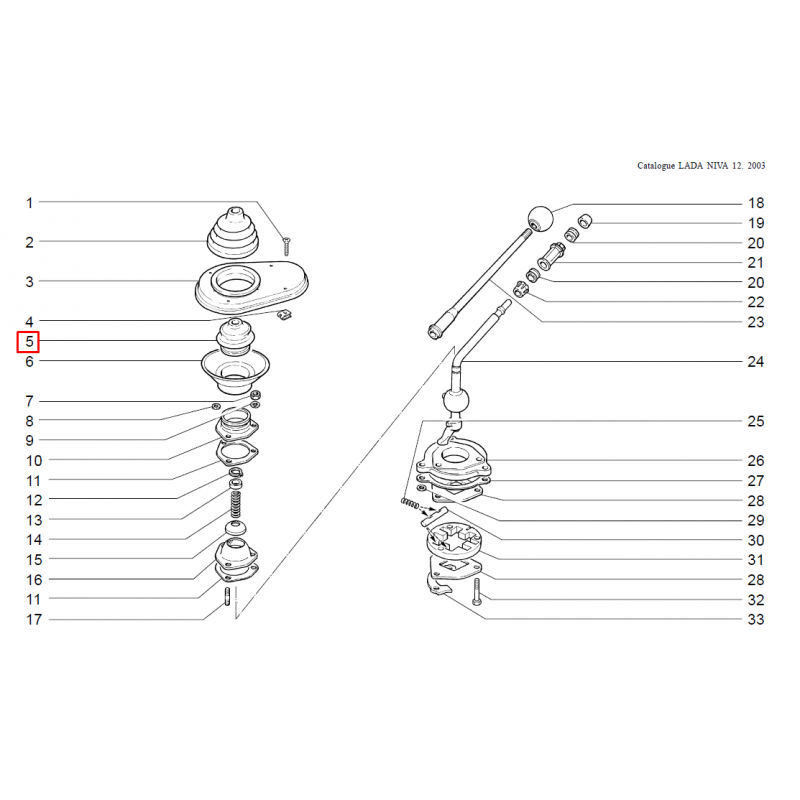 Catalogue LADA NIVA 12. 2003

1
2
3
4
5
6
7
8
9
10
11
12
13
14
15
16
11
17

18
19
20
21
20
22
23
24
25
26
27
28
29
30
31
28
32
33