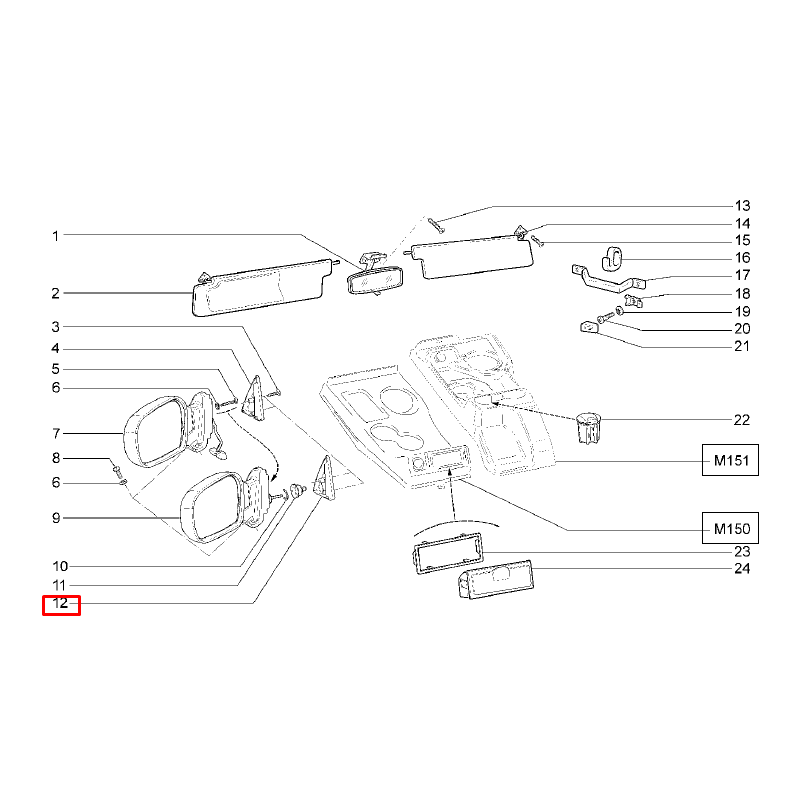 1
2
3
4
5
6
7
8
6
9
10
11
12
13
14
15
16
17
18
19
20
21
22
M151
M150
23
24