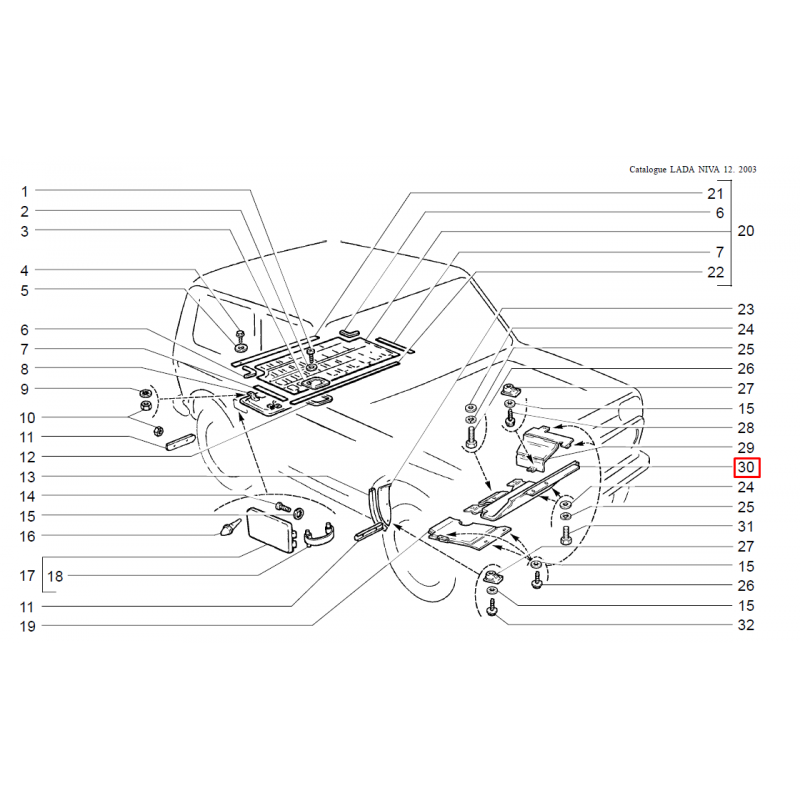 Catalogue LADA NIVA 12. 2003

1
2
3
4
5
6
7
8
9
10
11
12
13
14
15
16
17
18
11
19

21
6
20
7
22
23
24
25
26
27
15
28
29
30
24
25
31
27
15
26
15
32