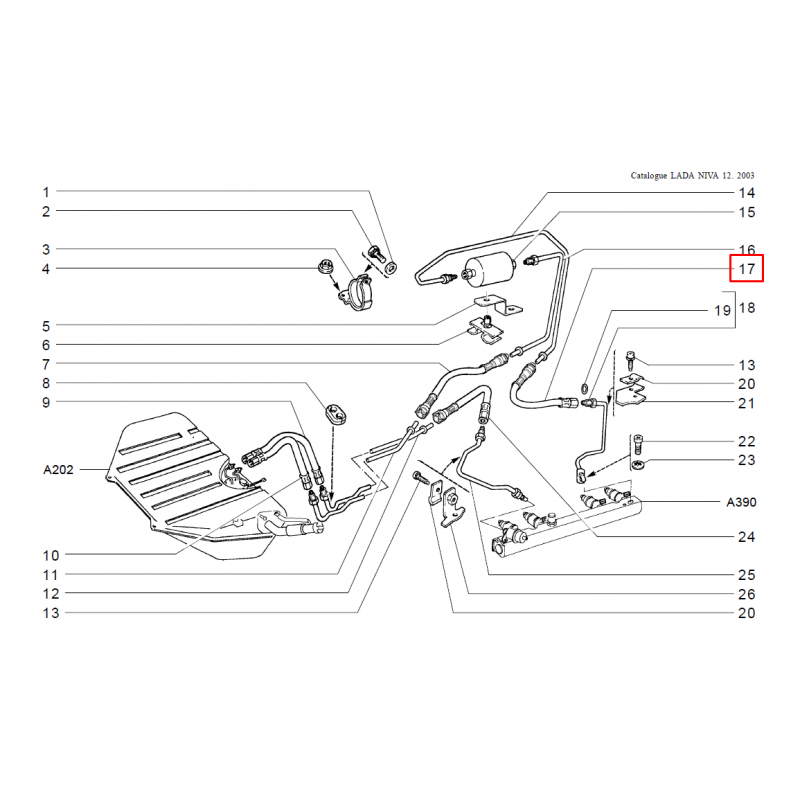 Catalogue LADA NIVA 12. 2003

1
2
3
4
5
6
7
8
9
A202
10
11
12
13

14
15
16
17
19
18
13
20
21
22
23
A390
24
25
26
20