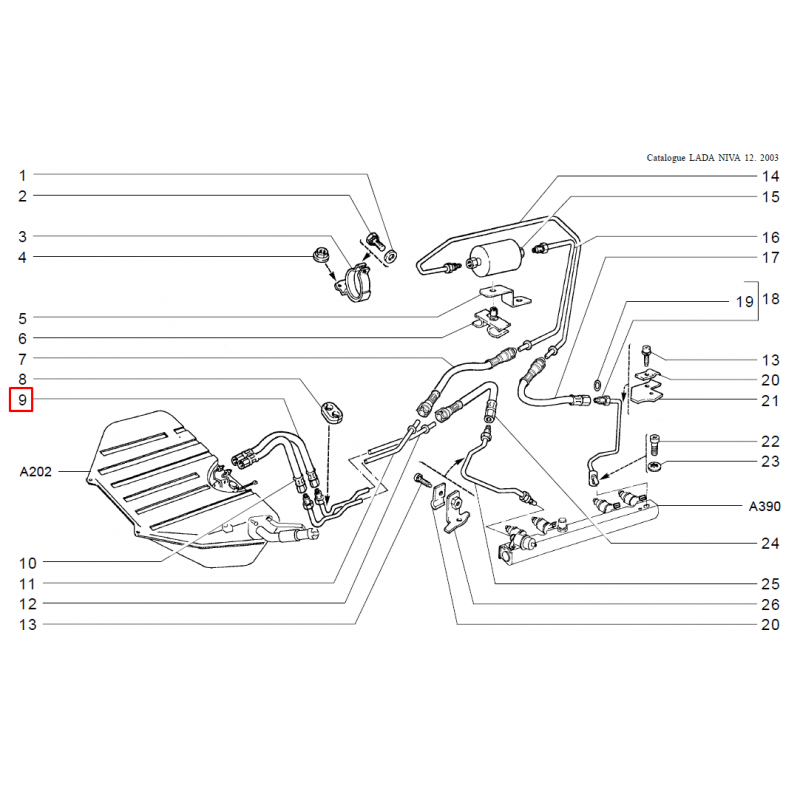 Catalogue LADA NIVA 12. 2003

1
2
3
4
5
6
7
8
9
A202
10
11
12
13

14
15
16
17
19
18
13
20
21
22
23
A390
24
25
26
20