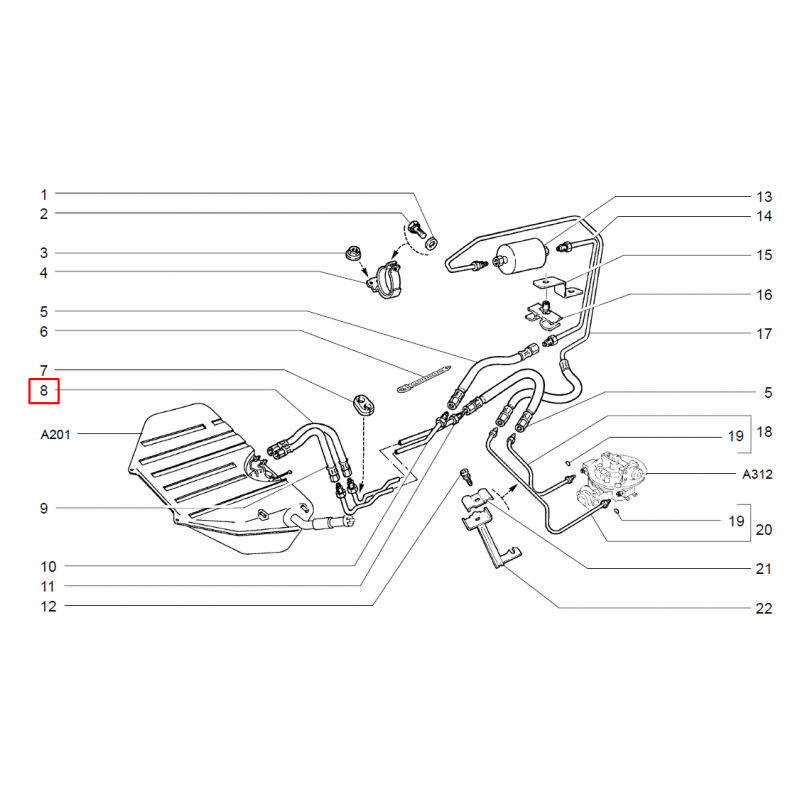 1
2
3
4
5
6
7
8
A201
9
10
11
12
13
14
15
16
17
5
19
18
A312
19
20
21
22