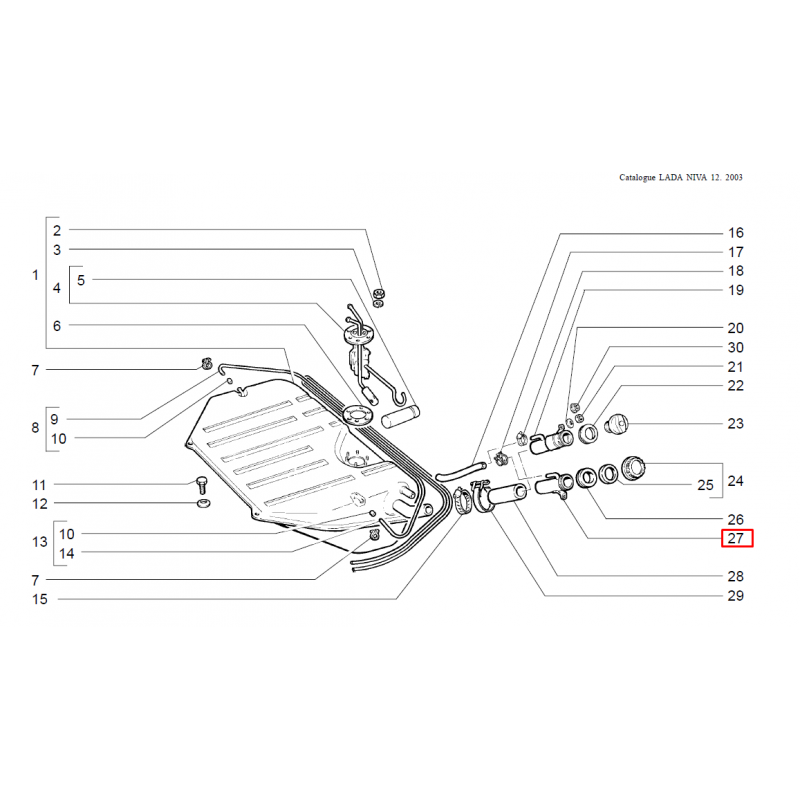 Catalogue LADA NIVA 12. 2003

1
2
3
4
5
6
7
8
9
10
11
12
13
10
14
7
15

16
17
18
19
20
30
21
22
23
24
25
26
27
28
29