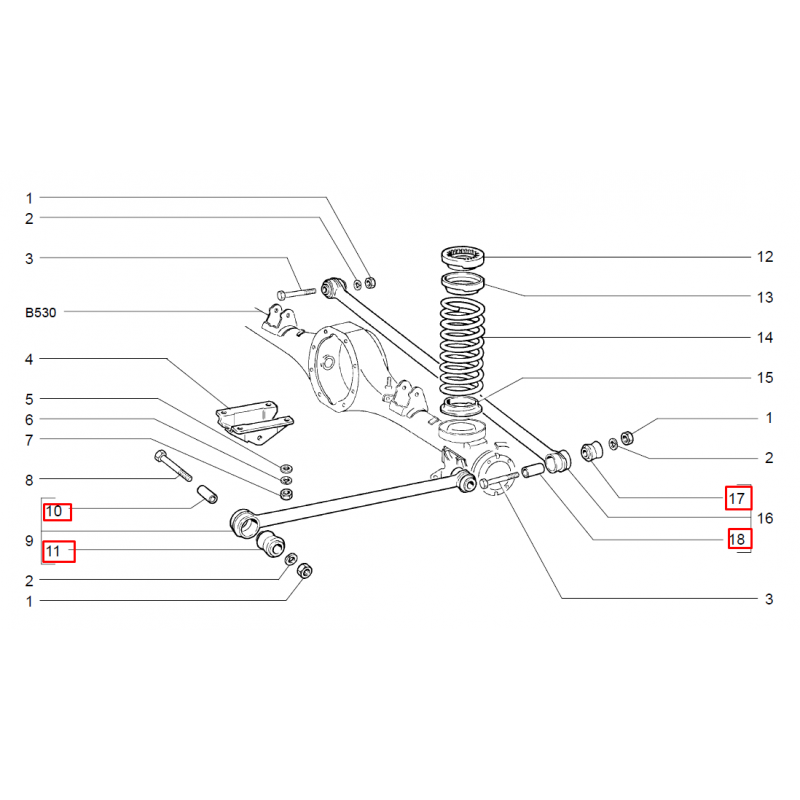 1
2
3
B530
4
5
6
7
8
10
9
11
2
1

12
13
14
15
1
2
17
16
18
3