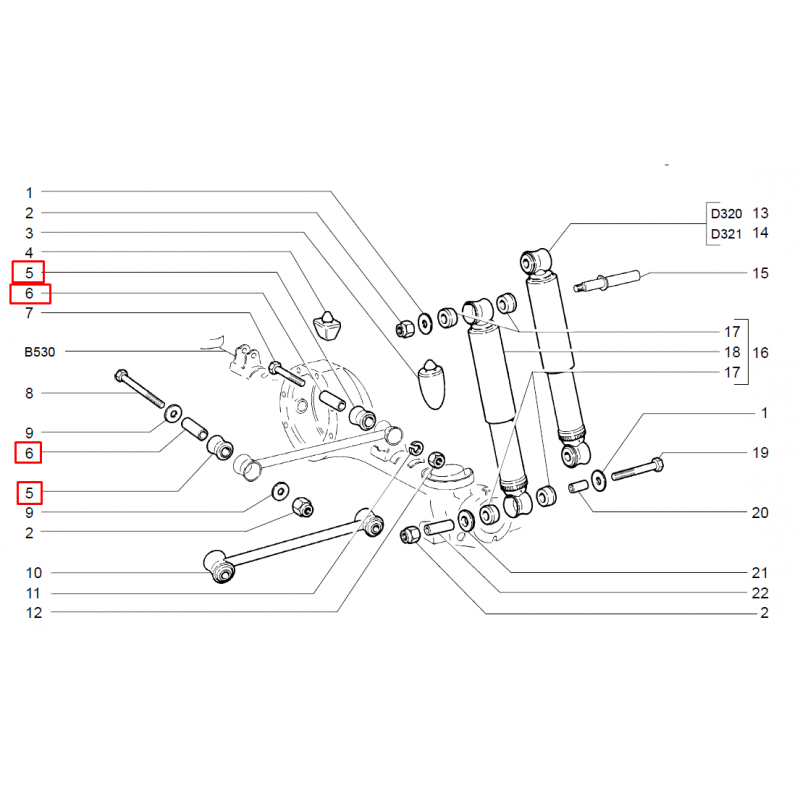 1
2
3
4
5
6
7
B530
8
9
6
5
9
2
10
11
12

D320 13
D321 14
15
17
18 16
17
1
19
20
21
22
2