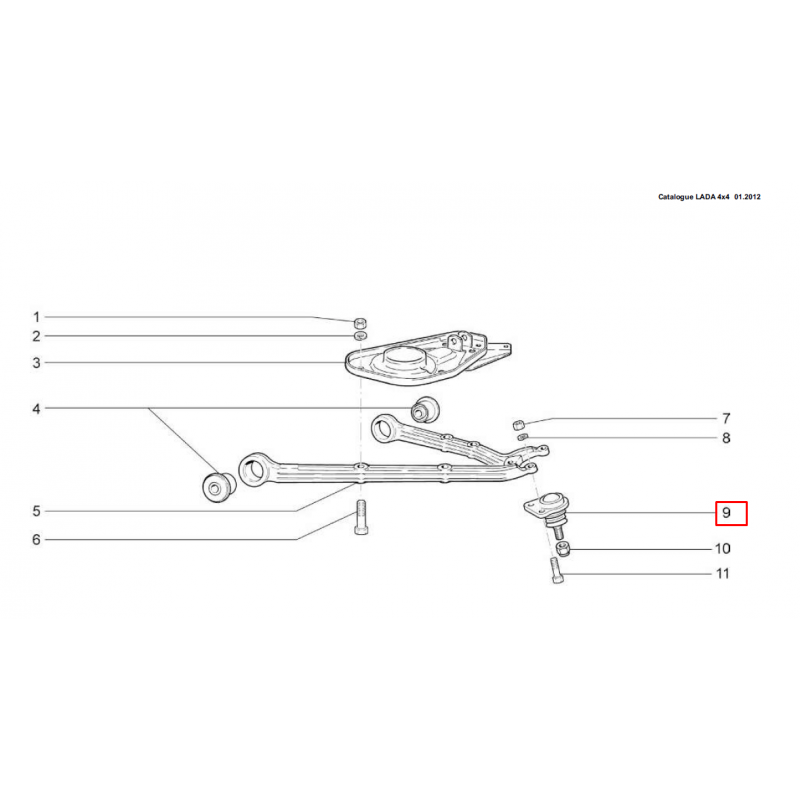 Catalogue LADA 4x4 01.2012

1
2
3
4
5
6
7
8
9
10
11