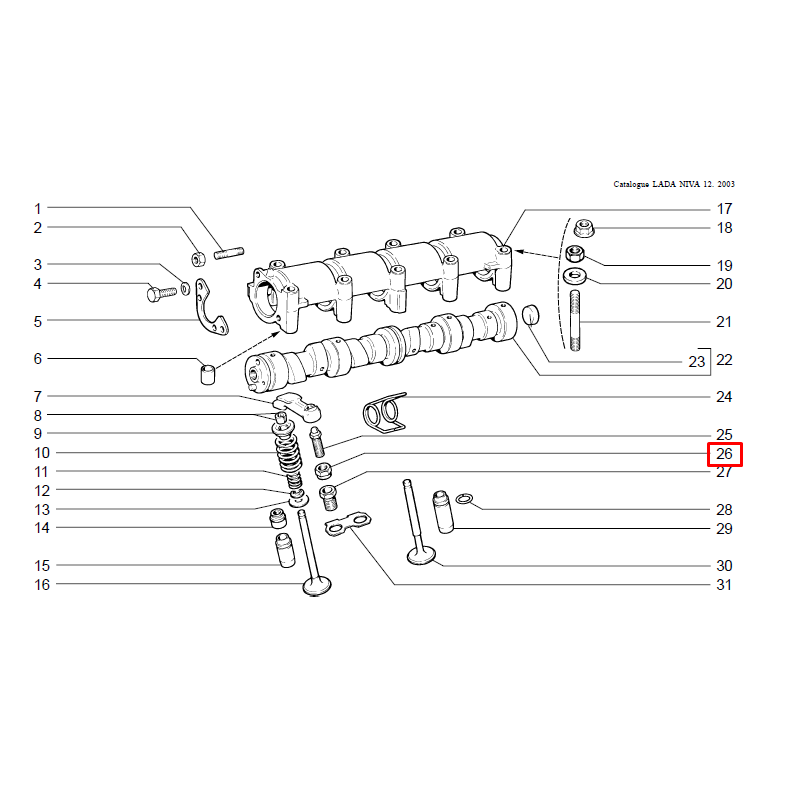 Catalogue LADA NIVA 12. 2003

1
2
3
4
5
6
7
8
9
10
11
12
13
14
15
16

17
18
19
20
21
23
22
24
25
26
27
28
29
30
31