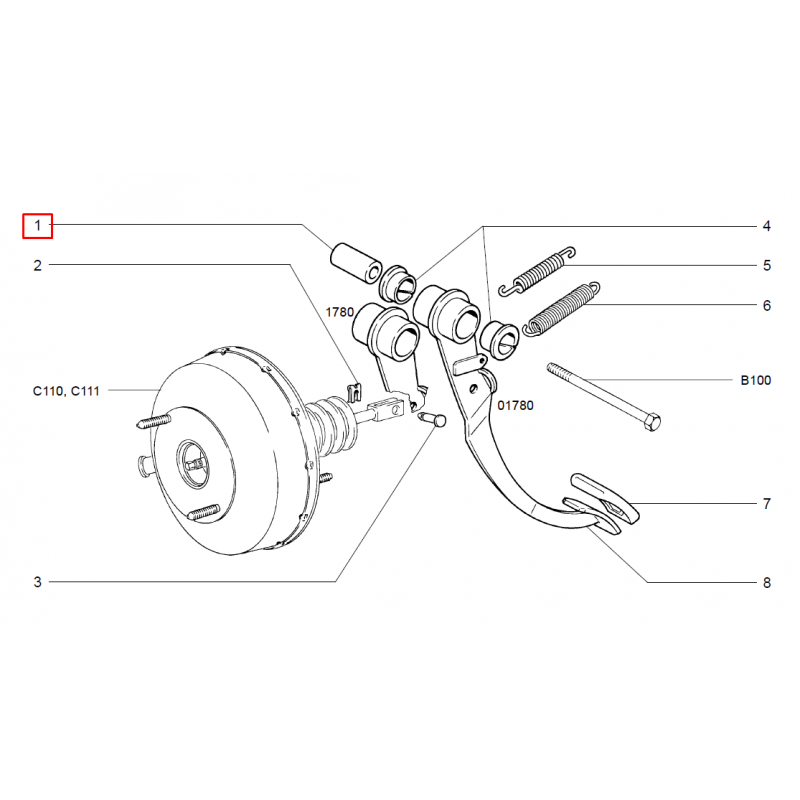 1
2
1780
C110, C111
3
4
5
6
B100
01780
7
8