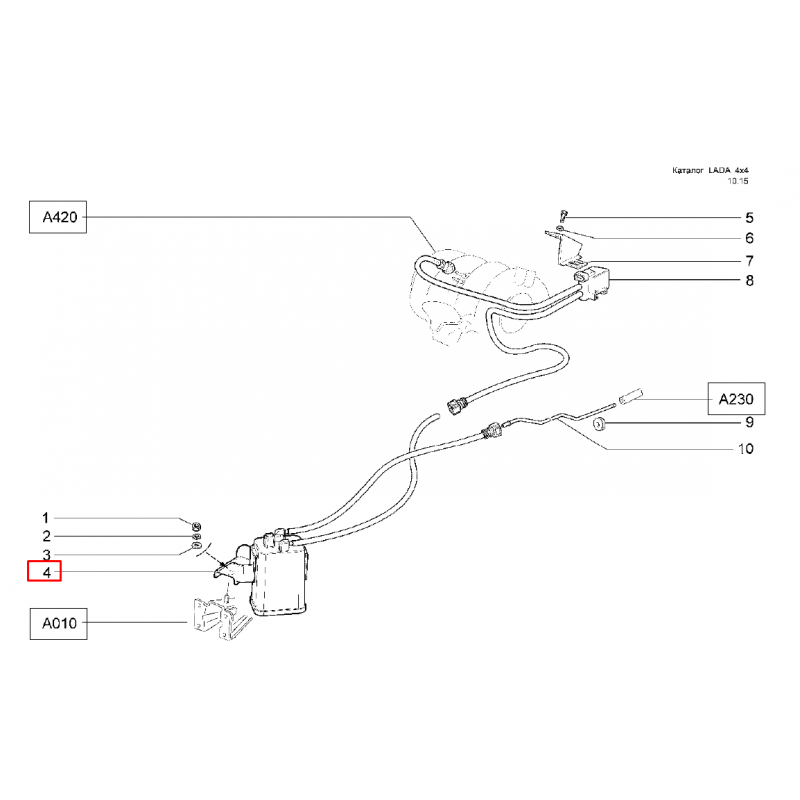 Каталог LADA 4x4
10.15

A420

5
6
7
8

A230
9
10

1
2
3
4

A010