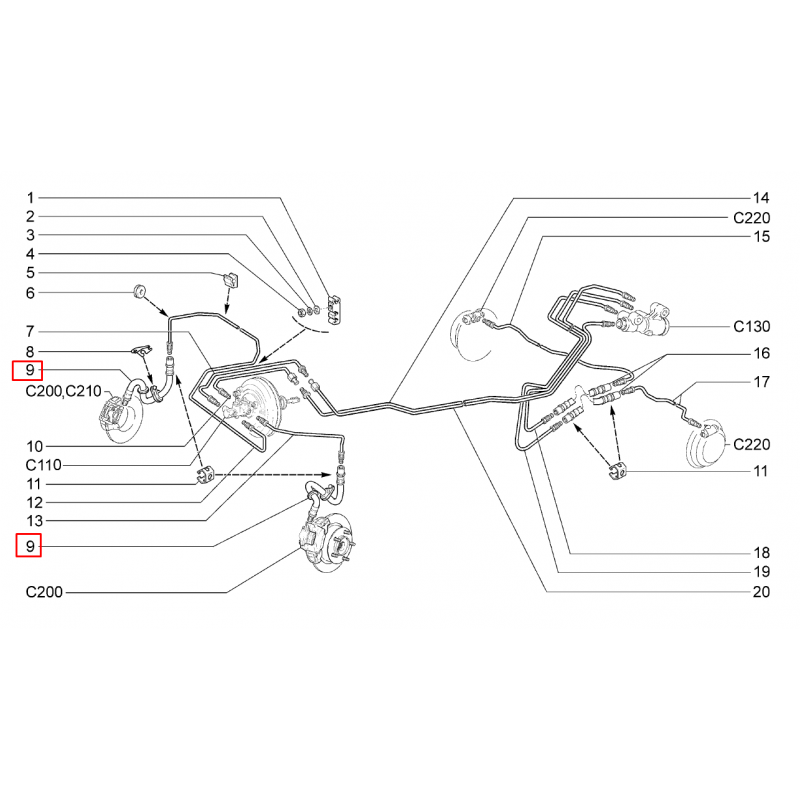 1
2
3
4
5
6
7
8
9
C200,C210
10
C110
11
12
13
9
C200

14
C220
15
C130
16
17
C220
11
18
19
20