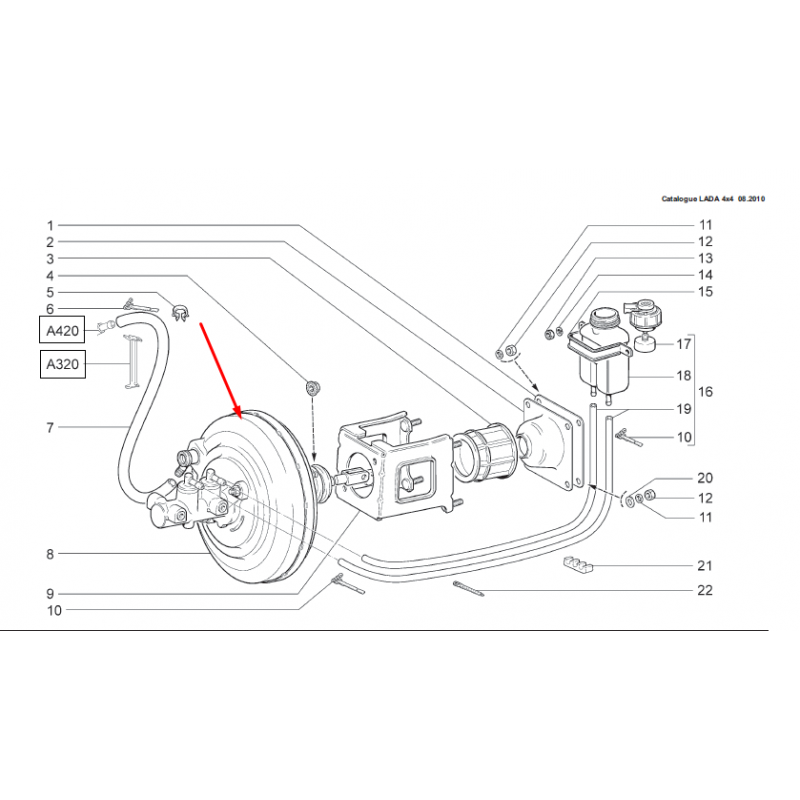 Catalogue LADA 4x4 08.2010

1
2
3
4
5
6
A420
A320
7
8
9
10

11
12
13
14
15
17
18
16
19
10
20
12
11
21
22