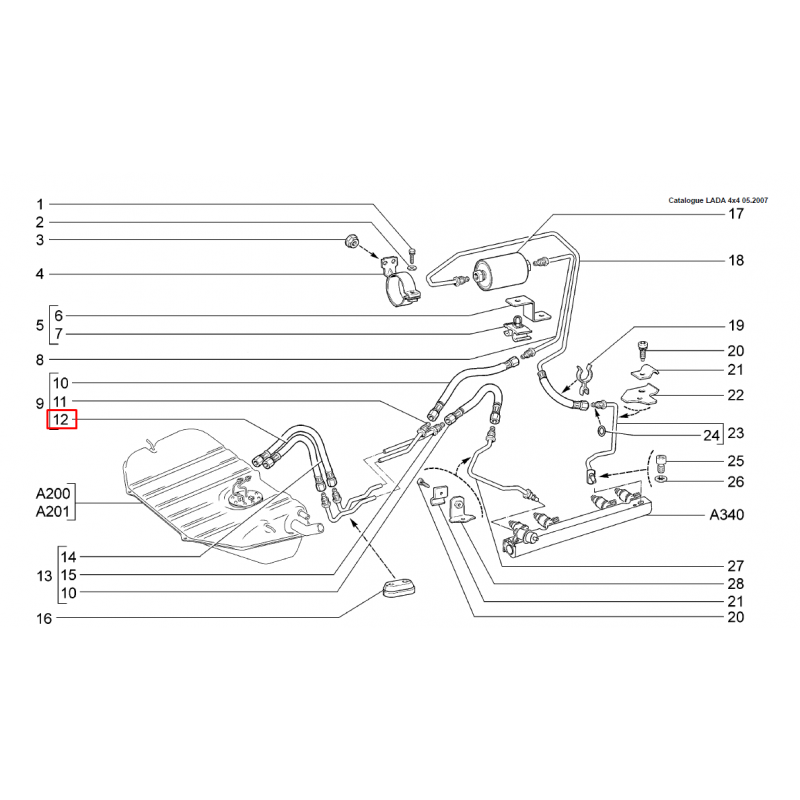 Catalogue LADA 4x4 05.2007

1
2
3
4
5
6
7
8
9
10
11
12
A200
A201
13
14
15
10
16

17
18
19
20
21
22
23
24
25
26
A340
27
28
21
20