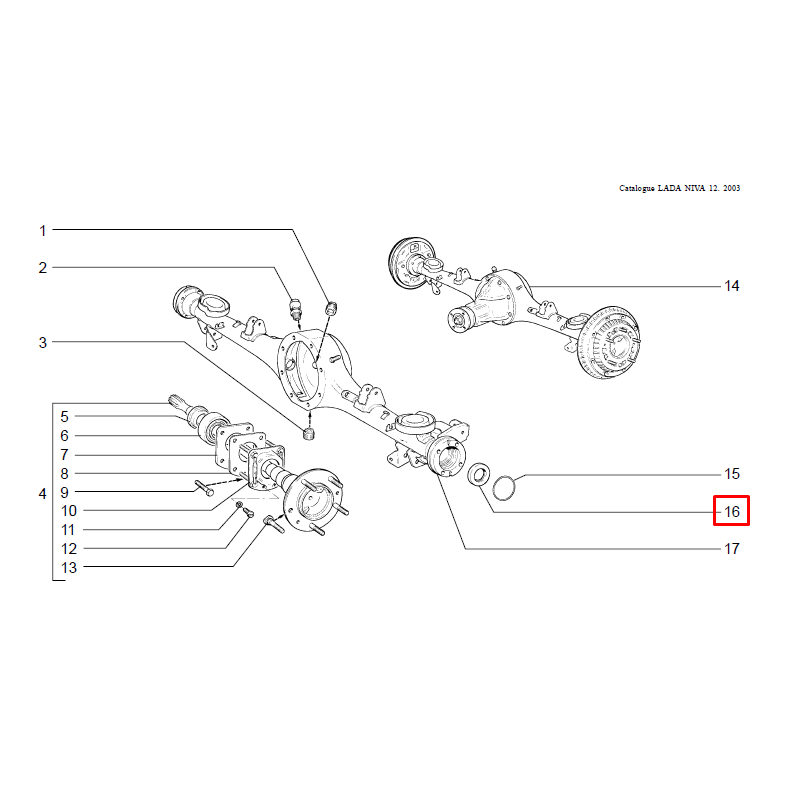 Catalogue LADA NIVA 12. 2003

1
2
3
4
5
6
7
8
9
10
11
12
13
14
15
16
17