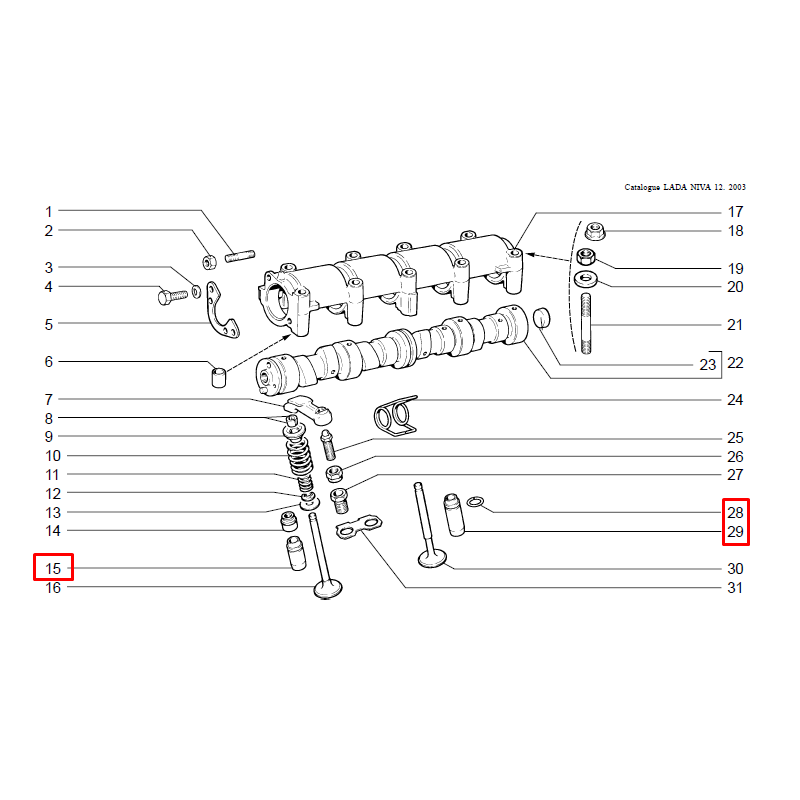 Catalogue LADA NIVA 12. 2003

1
2
3
4
5
6
7
8
9
10
11
12
13
14
15
16

17
18
19
20
21
23
22
24
25
26
27
28
29
30
31