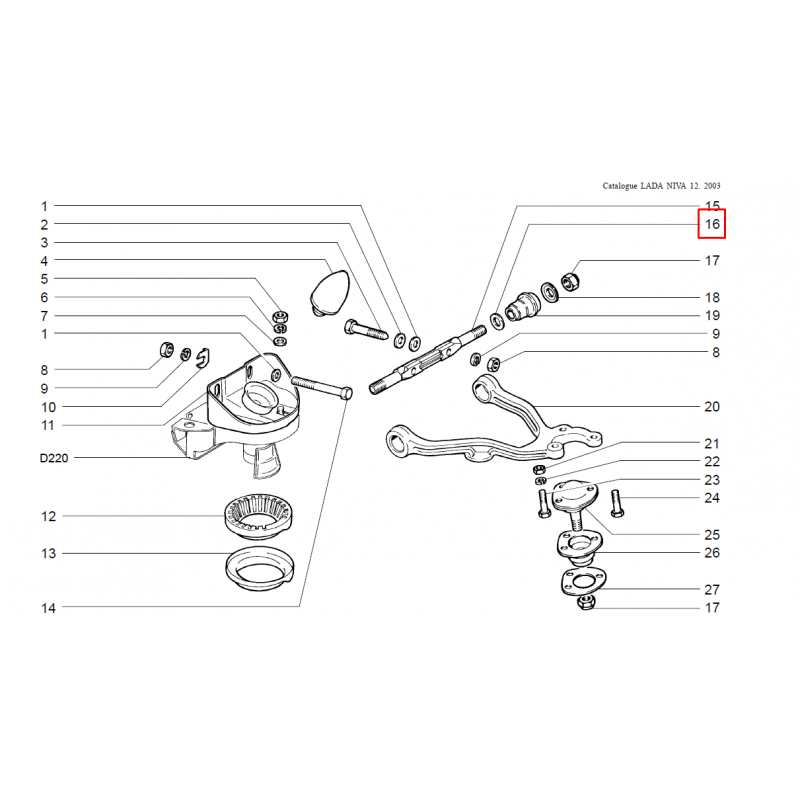 Catalogue LADA NIVA 12. 2003

1
2
3
4
5
6
7
1
8
9
10
11
D220
12
13
14

15
16
17
18
19
9
8
20
21
22
23
24
25
26
27
17