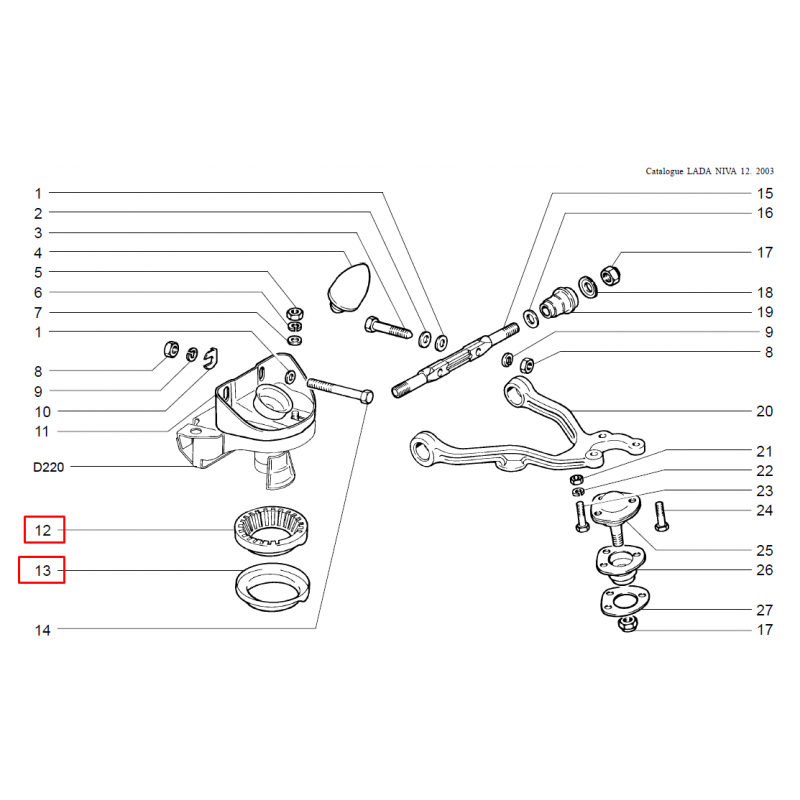 Catalogue LADA NIVA 12. 2003

1
2
3
4
5
6
7
1
8
9
10
11
D220
12
13
14

15
16
17
18
19
9
8
20
21
22
23
24
25
26
27
17