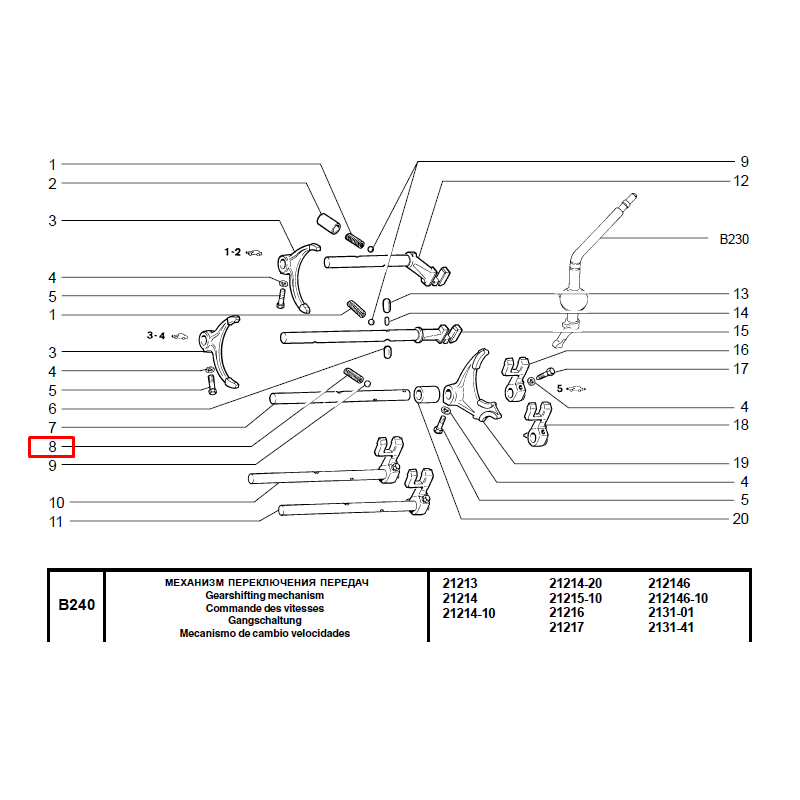 1
2
3
1-2
4
5
1
3-4
3
4
5
6
7
8
9
10
11

9
12
B230
13
14
15
16
17
5
4
18
19
4
5
20

| B240 | МЕХАНИЗМ ПЕРЕКЛЮЧЕНИЯ ПЕРЕДАЧ Gearshifting mechanism Commande des vitesses Gangschaltung Mecanismo de cambio velocidades | 21213 21214 21214-10 | 21214-20 21215-10 21216 21217 | 212146 212146-10 2131-01 2131-41 |
|---|---|---|---|---|