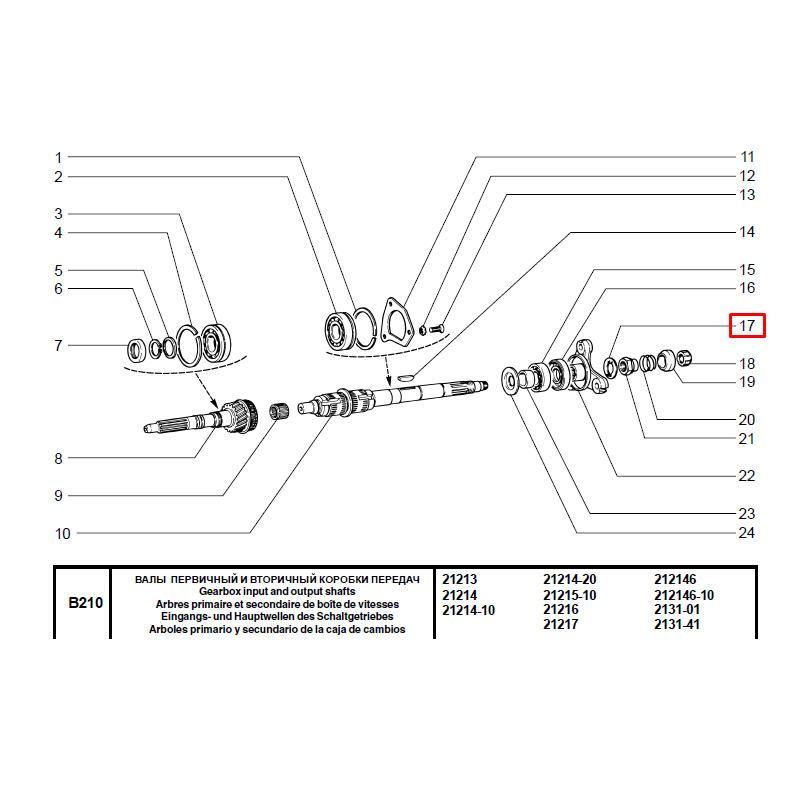 1
2
3
4
5
6
7
8
9
10
11
12
13
14
15
16
17
18
19
20
21
22
23
24

| B210 | ВАЛЫ ПЕРВИЧНЫЙ И ВТОРИЧНЫЙ КОРОБКИ ПЕРЕДАЧ Gearbox input and output shafts Arbres primaire et secondaire de boîte de vitesses Eingangs- und Hauptwellen des Schaltgetriebes Arboles primario y secundario de la caja de cambios | 21213 21214 21214-10 | 21214-20 21215-10 21216 21217 | 212146 212146-10 2131-01 2131-41 |
|---|---|---|---|---|