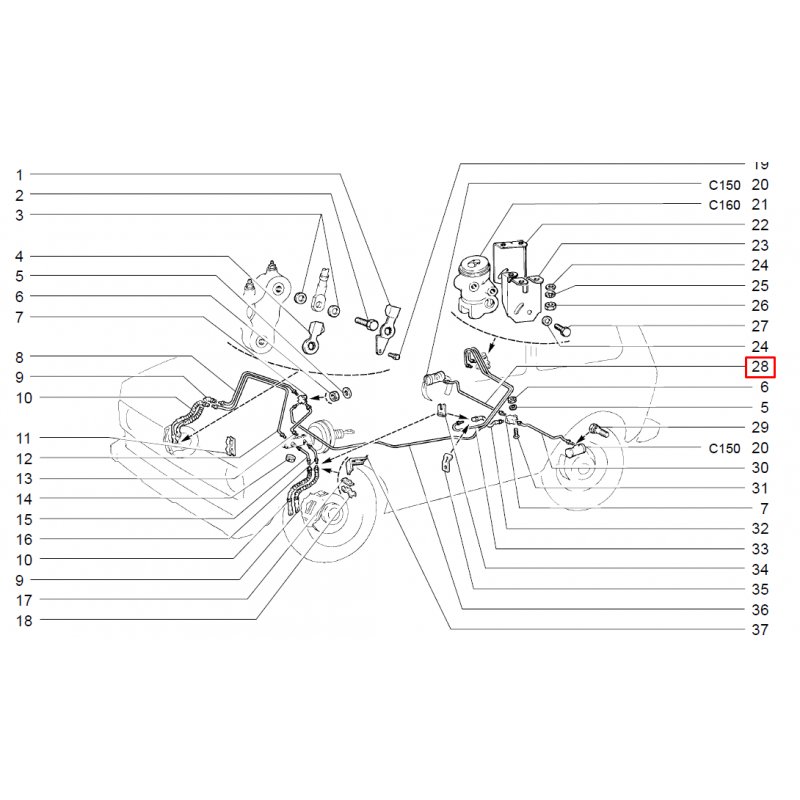 1
2
3
4
5
6
7
8
9
10
11
12
13
14
15
16
10
9
17
18

19
C150 20
C160 21
22
23
24
25
26
27
24
28
6
5
29
C150 20
30
31
7
32
33
34
35
36
37