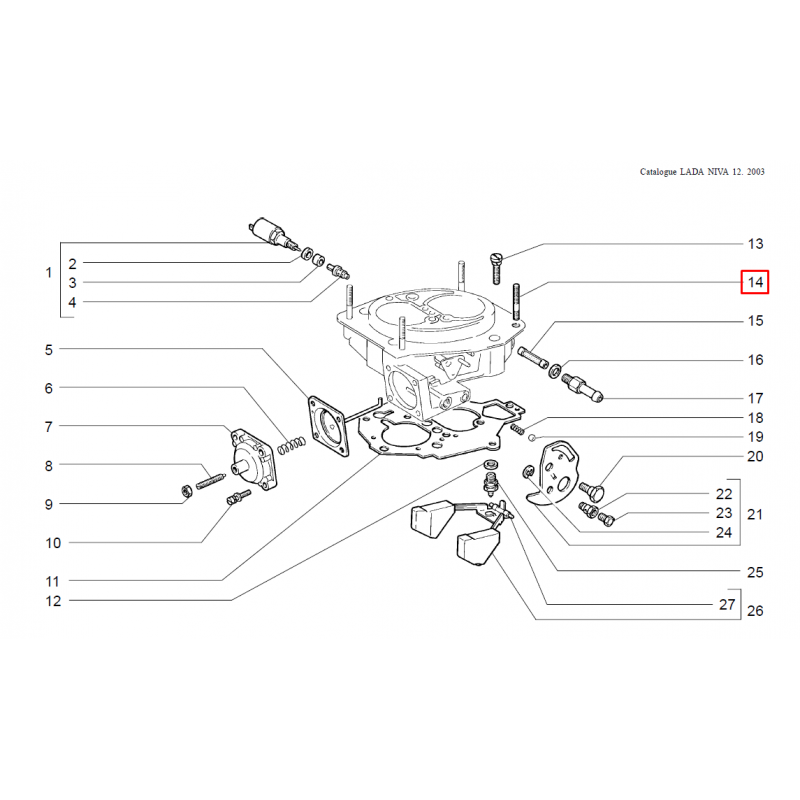 Catalogue LADA NIVA 12. 2003

1
2
3
4
5
6
7
8
9
10
11
12

13
14
15
16
17
18
19
20
22
23
24
21
25
27
26