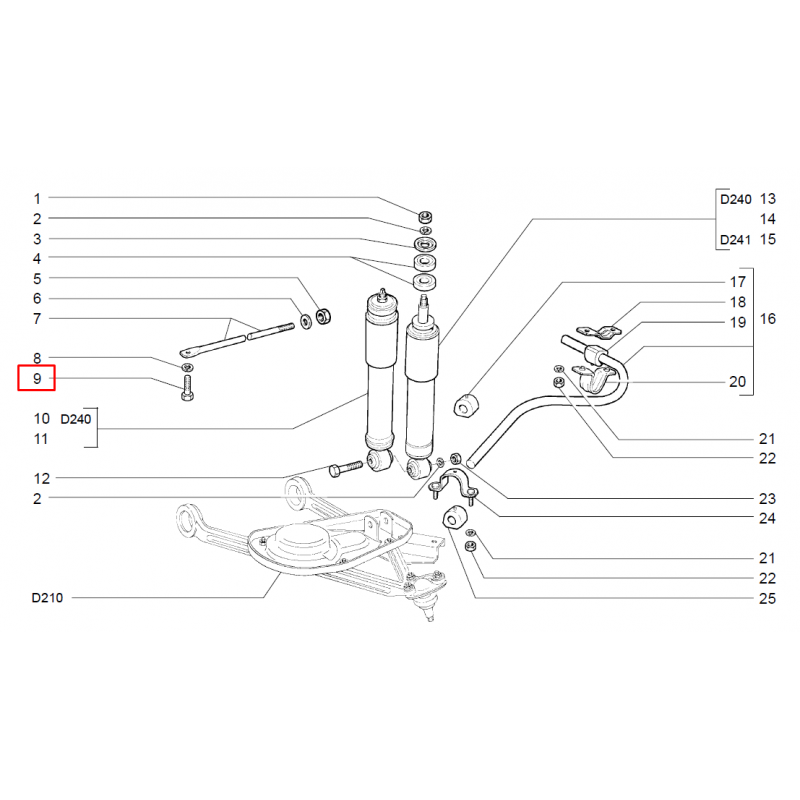 1
2
3
4
5
6
7
8
9
10 D240
11
12
2
D210

D240 13
14
D241 15
17
18
19
16
20
21
22
23
24
21
22
25