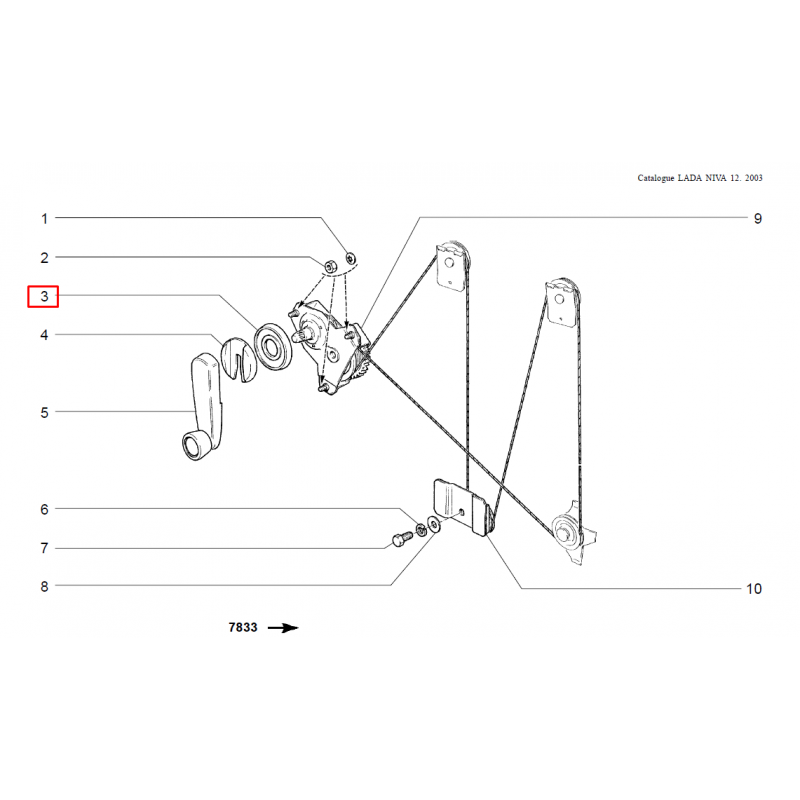 Catalogue LADA NIVA 12. 2003

1
2
3
4
5
6
7
8
9
10

7833