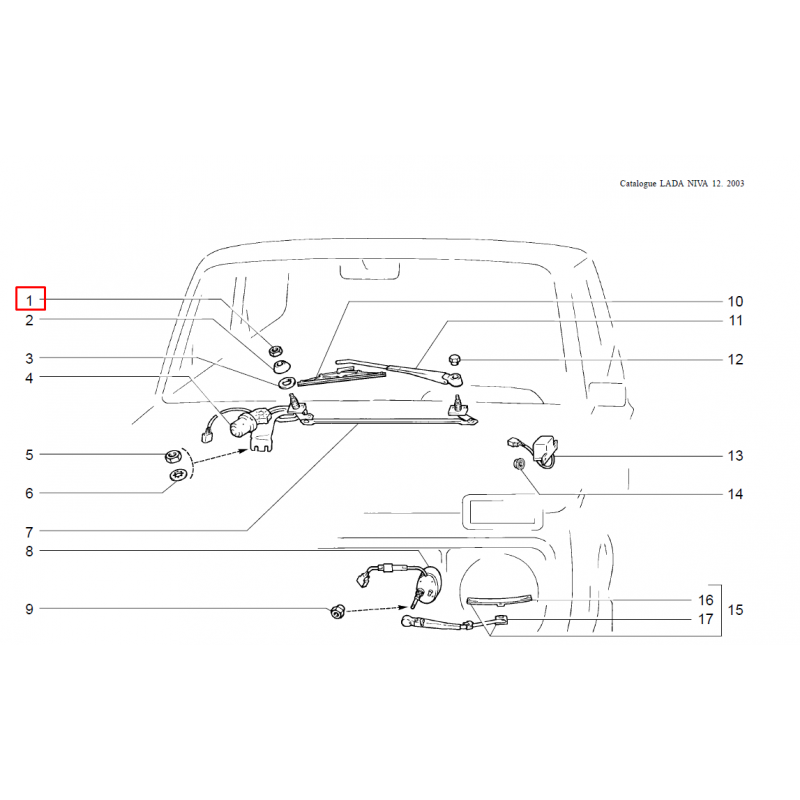 Catalogue LADA NIVA 12. 2003

1
2
3
4
5
6
7
8
9

10
11
12
13
14
16
17
15